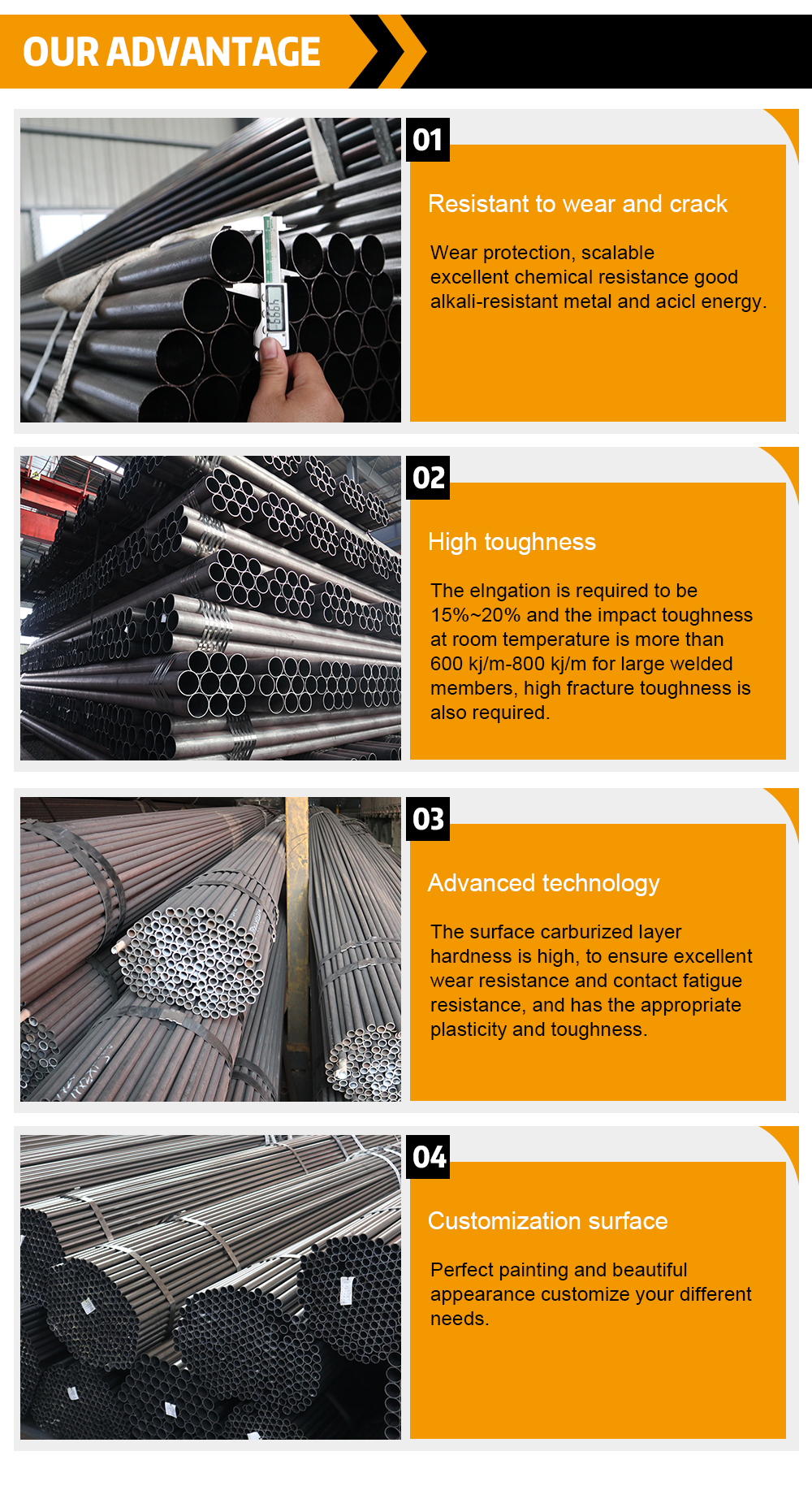 OUR ADVANTAGE

01

Resistant to wear and crack

Wear protection, scalable excellent chemical resistance good alkali-resistant metal and acicl energy.

02

High toughness

The elngation is required to be 15%~20% and the impact toughness at room temperature is more than 600 kj/m-800 kj/m for large welded members, high fracture toughness is also required.

03

Advanced technology

The surface carburized layer hardness is high, to ensure excellent wear resistance and contact fatigue resistance, and has the appropriate plasticity and toughness.

04

Customization surface

Perfect painting and beautiful appearance customize your different needs.